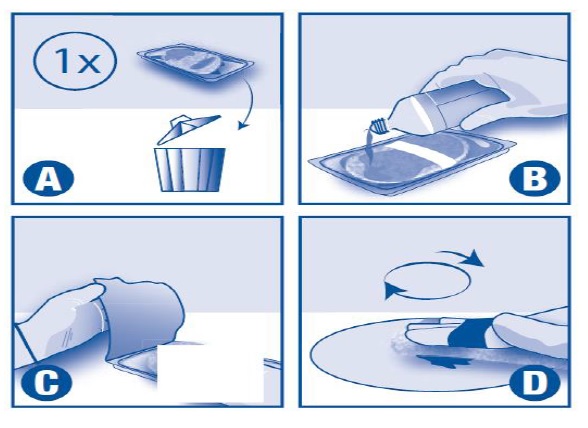 1x

A

B

C

D